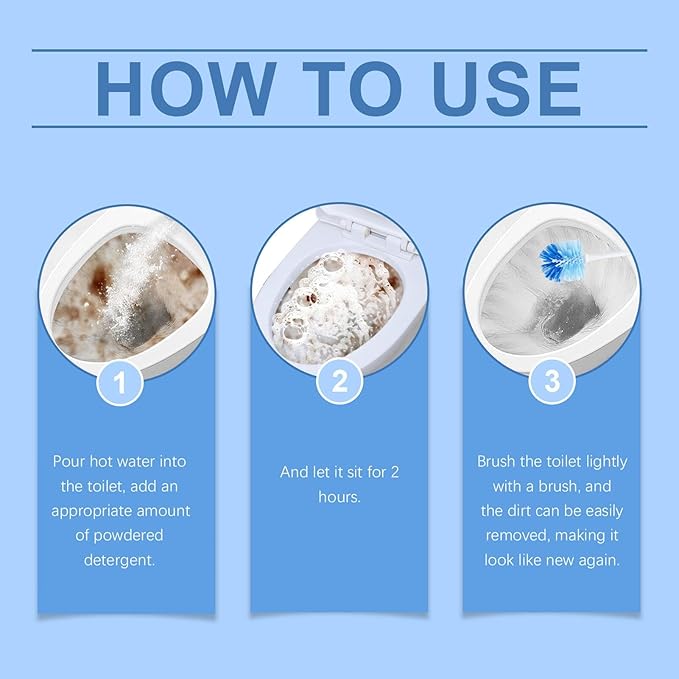 HOW TO USE

1

Pour hot water into the toilet, add an appropriate amount of powdered detergent.

2

And let it sit for 2 hours.

3

Brush the toilet lightly with a brush, and the dirt can be easily removed, making it look like new again.