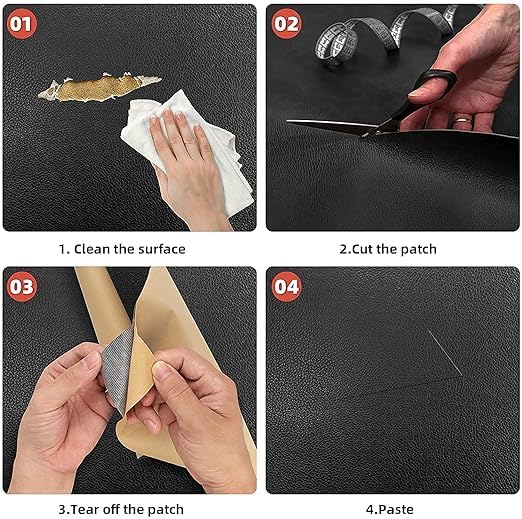 01

1. Clean the surface

02

2.Cut the patch

03

3.Tear off the patch

04

4.Paste